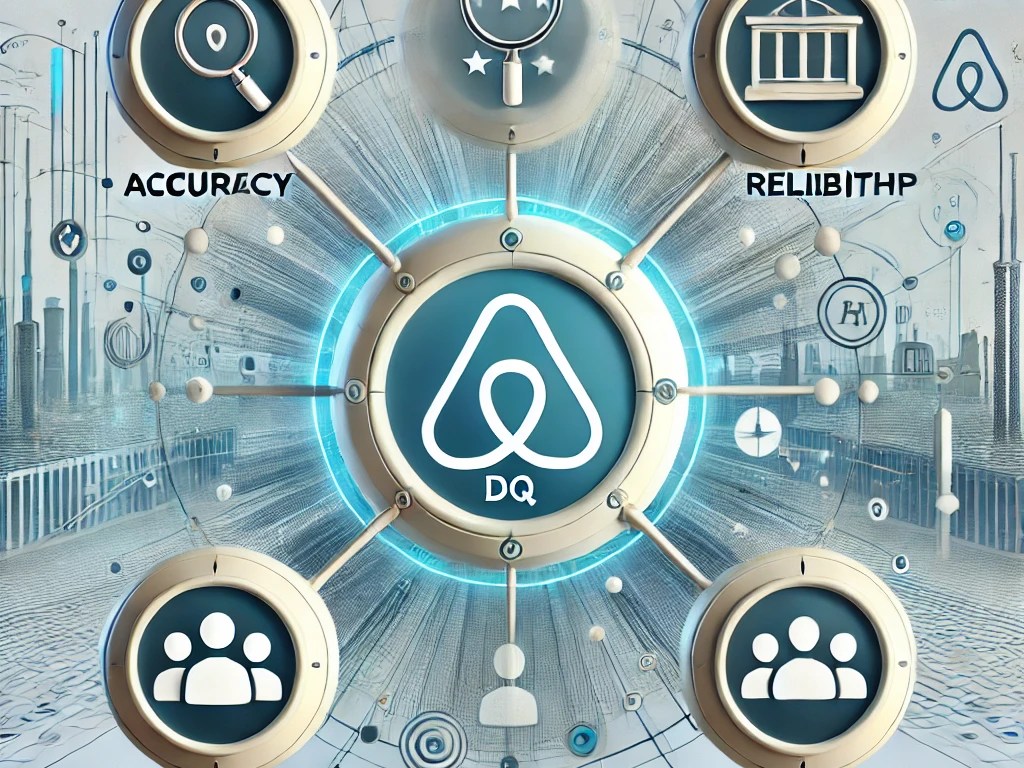 ACCURACY

RELIIBITHP

DQ